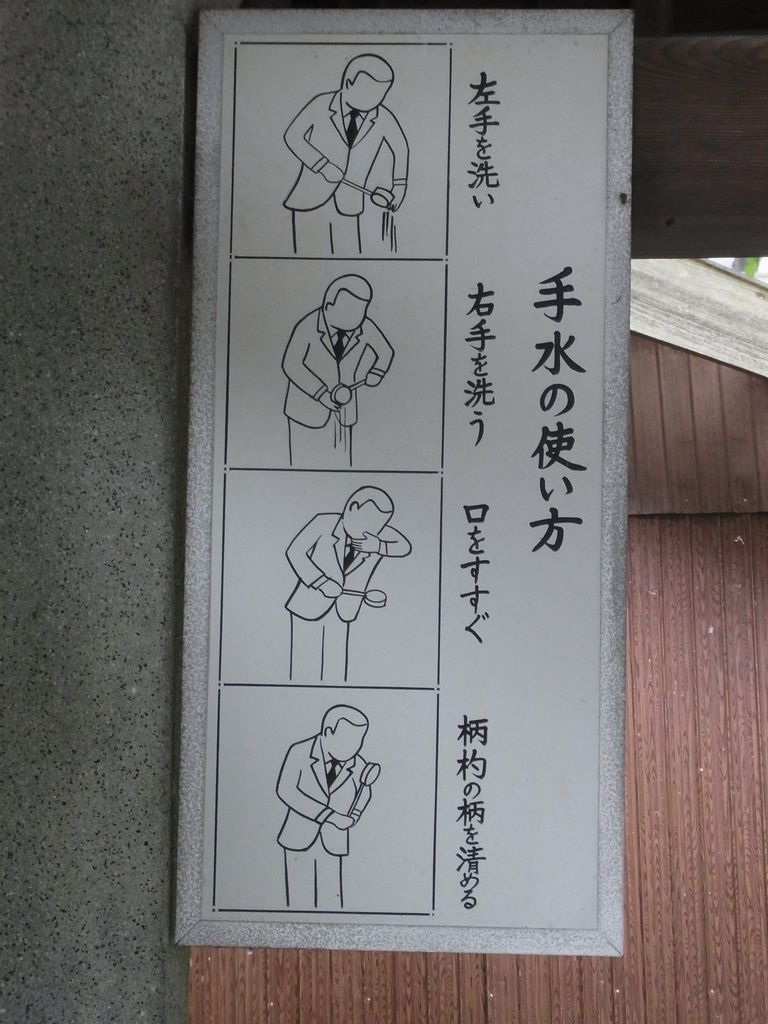 手水の使い方

左手を洗い

右手を洗う

口をすすぐ

柄杓の柄を清める